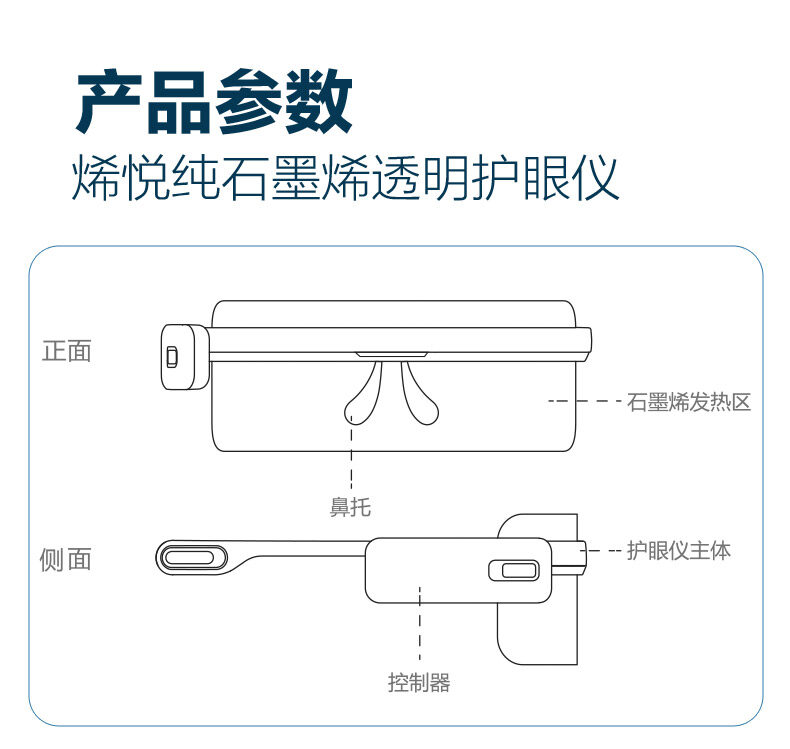 产品参数
烯悦纯石墨烯透明护眼仪

正面
石墨烯发热区
鼻托
侧面
护眼仪主体
控制器